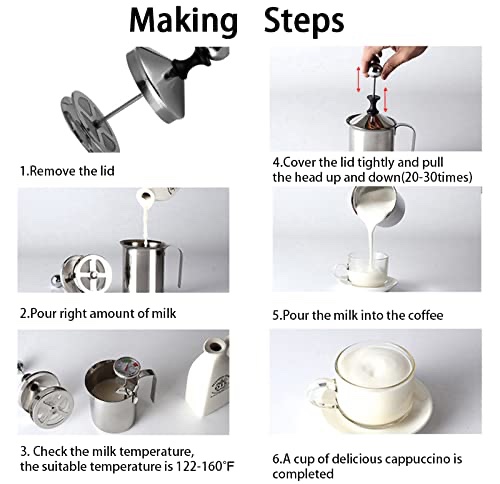 Making Steps

1.Remove the lid

2.Pour right amount of milk

3. Check the milk temperature, the suitable temperature is 122-160°F

4.Cover the lid tightly and pull the head up and down(20-30times)

5.Pour the milk into the coffee

6.A cup of delicious cappuccino is completed